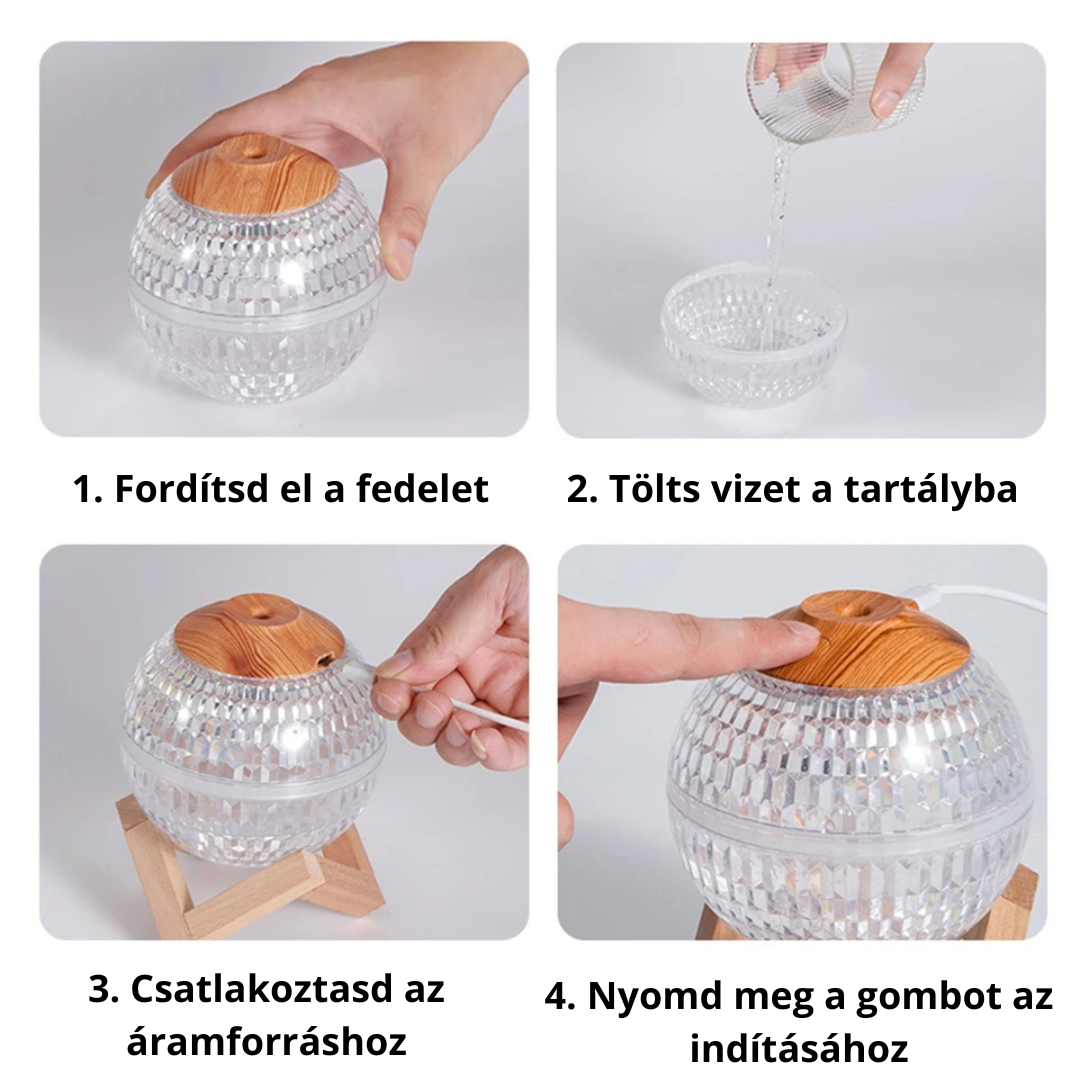 1. Fordítsd el a fedelet

2. Tölts vizet a tartályba

3. Csatlakoztasd az áramforráshoz

4. Nyomd meg a gombot az indításához